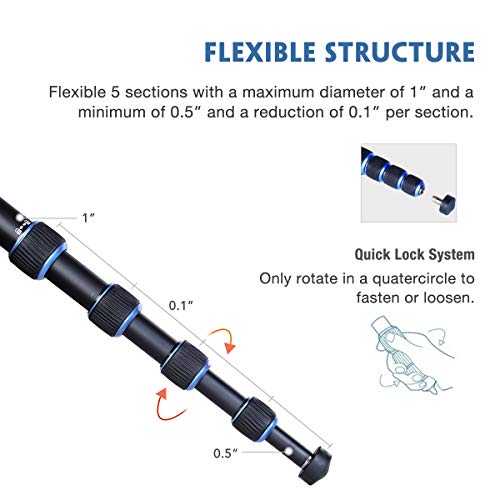 FLEXIBLE STRUCTURE

Flexible 5 sections with a maximum diameter of 1″ and a minimum of 0.5″ and a reduction of 0.1″ per section.

1″

0.1″

0.5″

Quick Lock System

Only rotate in a quatercircle to fasten or loosen.